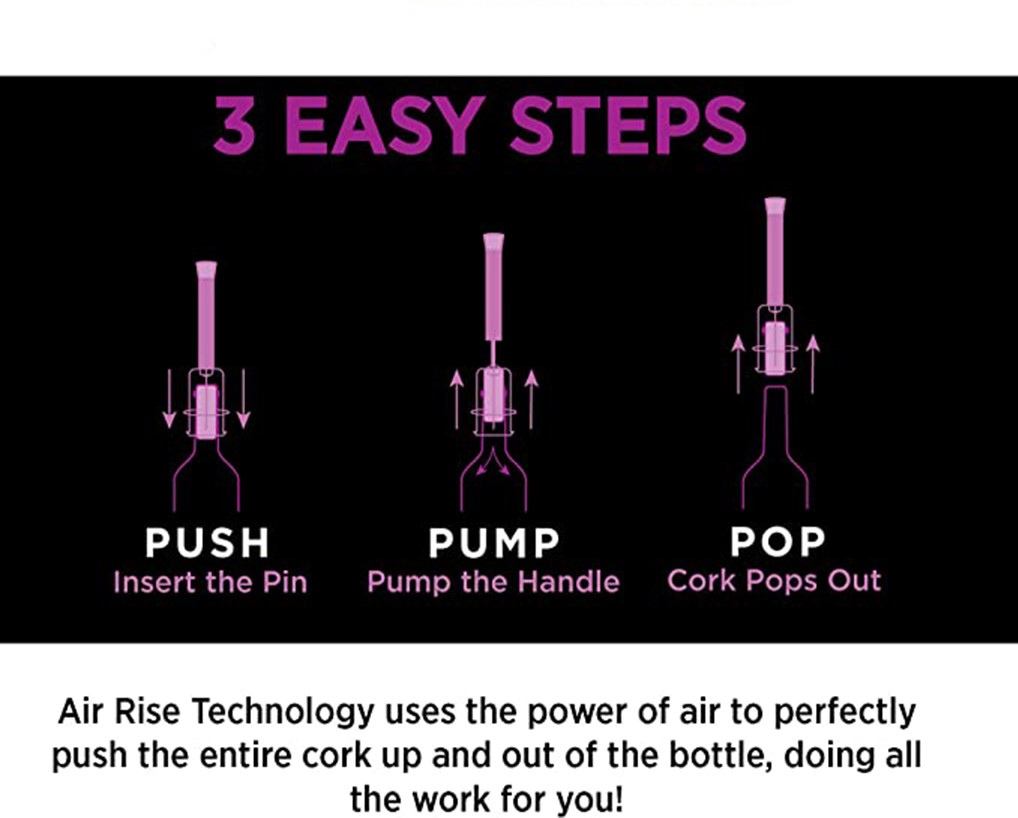 3 EASY STEPS

PUSH
Insert the Pin

PUMP
Pump the Handle

POP
Cork Pops Out

Air Rise Technology uses the power of air to perfectly push the entire cork up and out of the bottle, doing all the work for you!